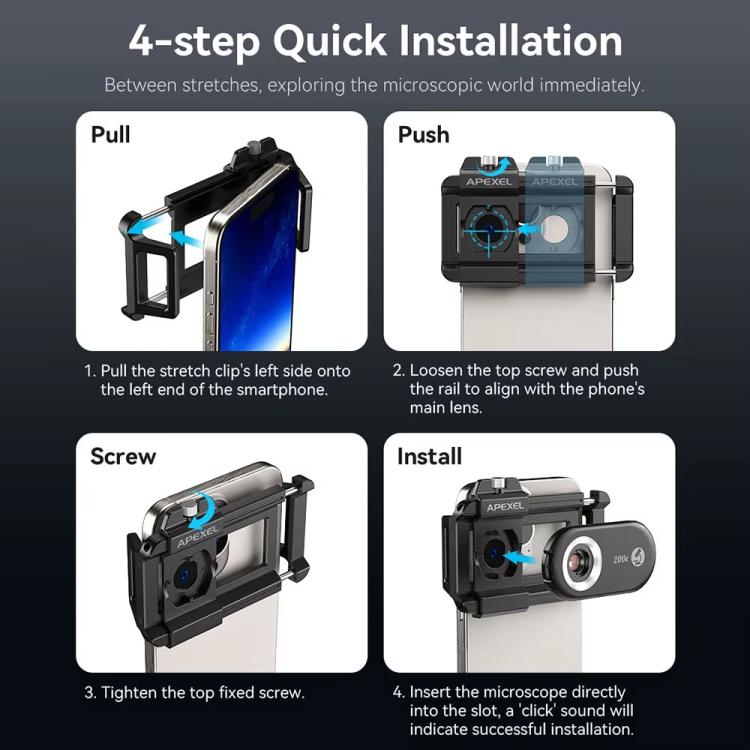 4-step Quick Installation

Between stretches, exploring the microscopic world immediately.

Pull

1. Pull the stretch clip's left side onto the left end of the smartphone.

Push

APEXEL APEXEL

2. Loosen the top screw and push the rail to align with the phone's main lens.

Screw

APEXEL

3. Tighten the top fixed screw.

Install

APEXEL

200x

4. Insert the microscope directly into the slot, a 'click' sound will indicate successful installation.