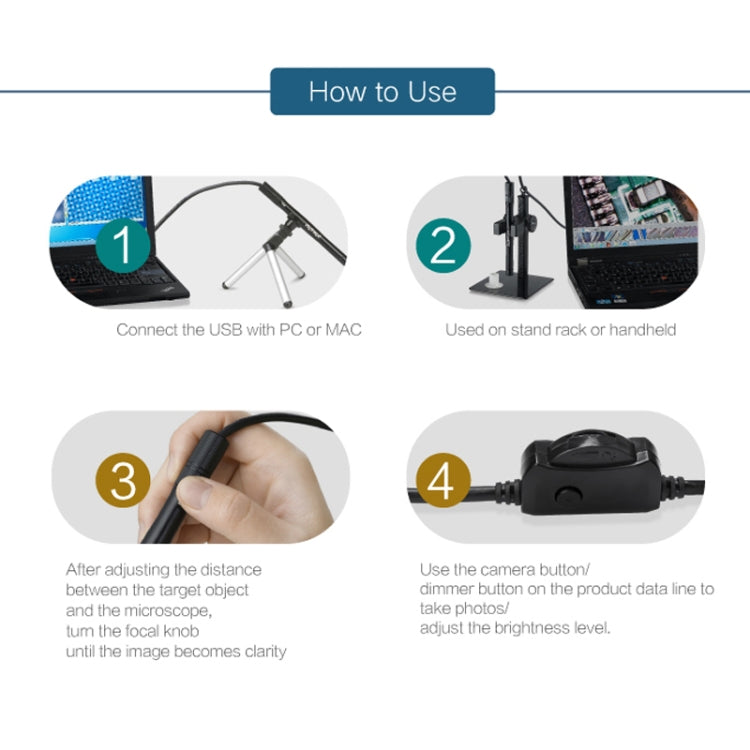 How to Use

1

Connect the USB with PC or MAC

2

Used on stand rack or handheld

3

After adjusting the distance between the target object and the microscope, turn the focal knob until the image becomes clarity

4

Use the camera button/ dimmer button on the product data line to take photos/ adjust the brightness level.