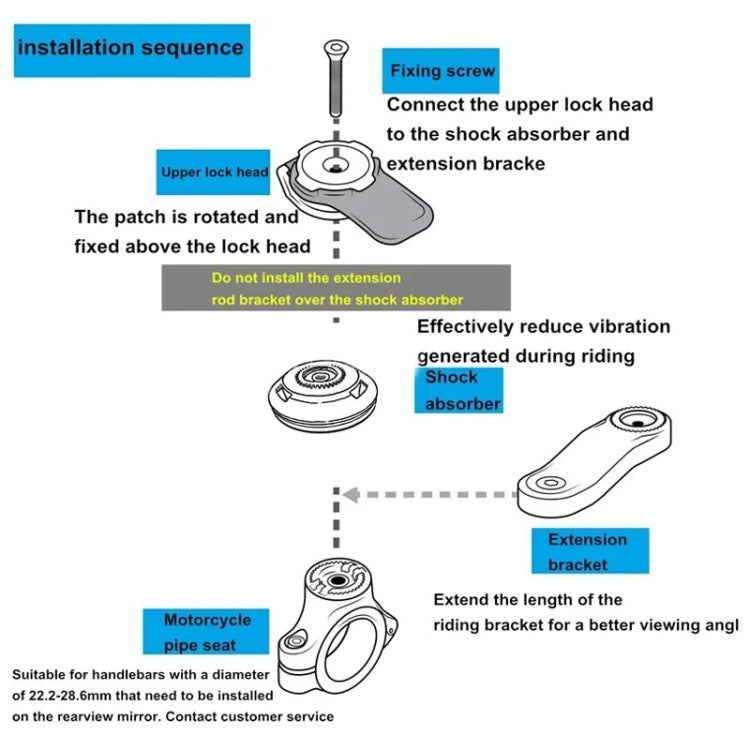 installation sequence

Fixing screw

Connect the upper lock head to the shock absorber and extension bracke

Upper lock head

The patch is rotated and fixed above the lock head

Do not install the extension rod bracket over the shock absorber

Effectively reduce vibration generated during riding

Shock absorber

Extension bracket

Extend the length of the riding bracket for a better viewing angl

Motorcycle pipe seat

Suitable for handlebars with a diameter of 22.2-28.6mm that need to be installed on the rearview mirror. Contact customer service