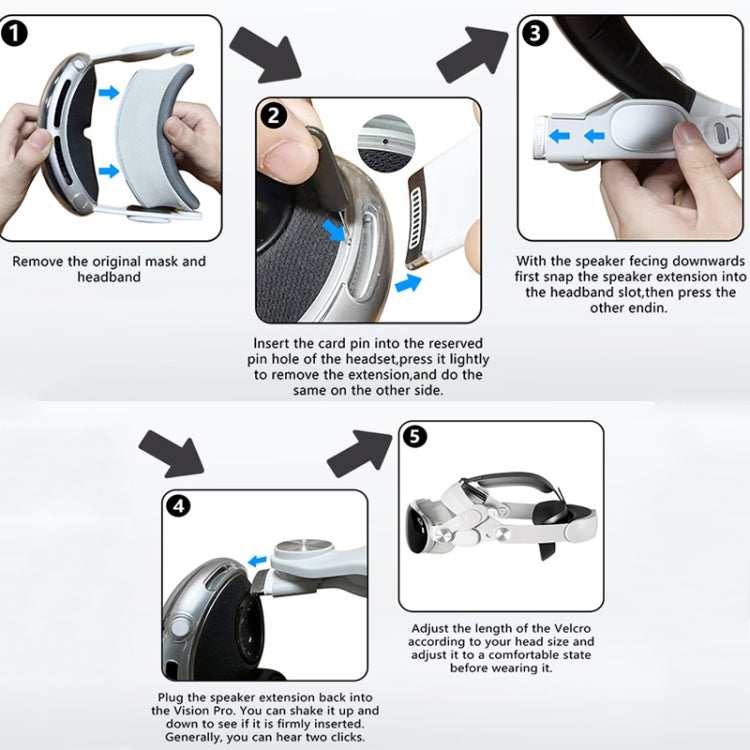 1

Remove the original mask and headband

2

Insert the card pin into the reserved pin hole of the headset,press it lightly to remove the extension,and do the same on the other side.

3

With the speaker fecing downwards first snap the speaker extension into the headband slot,then press the other endin.

4

Plug the speaker extension back into the Vision Pro. You can shake it up and down to see if it is firmly inserted. Generally, you can hear two clicks.

5

Adjust the length of the Velcro according to your head size and adjust it to a comfortable state before wearing it.