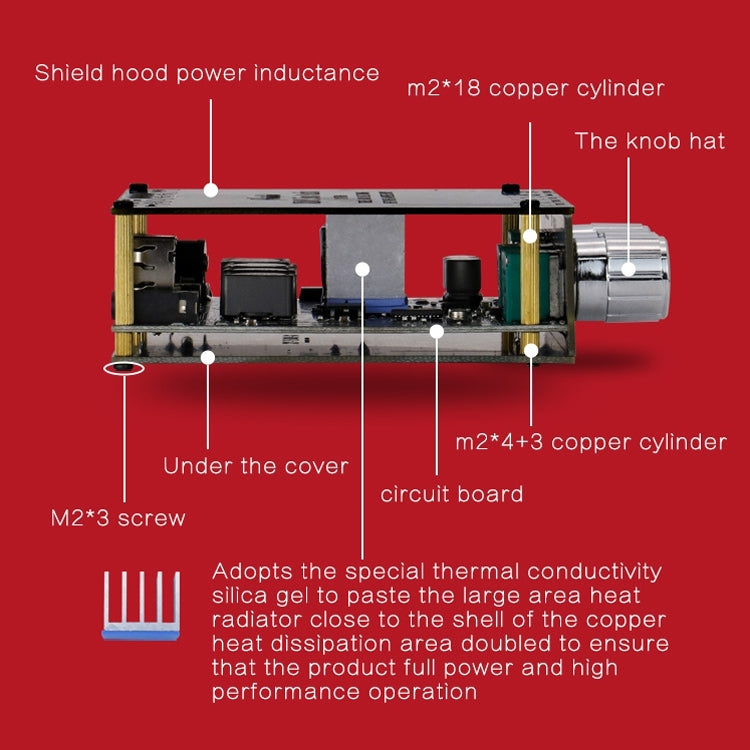 Shield hood power inductance

m2*18 copper cylinder

The knob hat

m2*4+3 copper cylinder

Under the cover

circuit board

M2*3 screw

Adopts the special thermal conductivity silica gel to paste the large area heat radiator close to the shell of the copper heat dissipation area doubled to ensure that the product full power and high performance operation