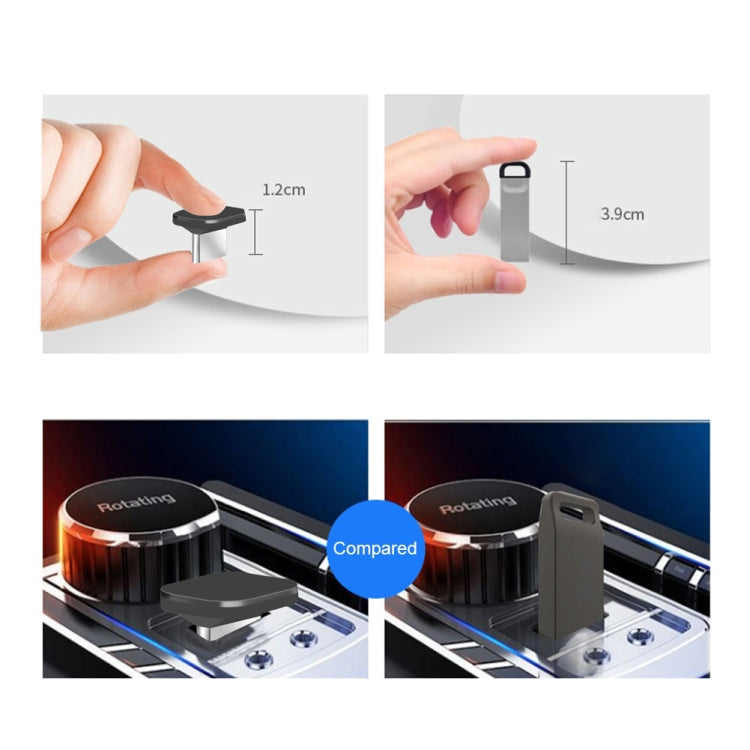 1.2cm

3.9cm

Rotating

Compared

Rotating