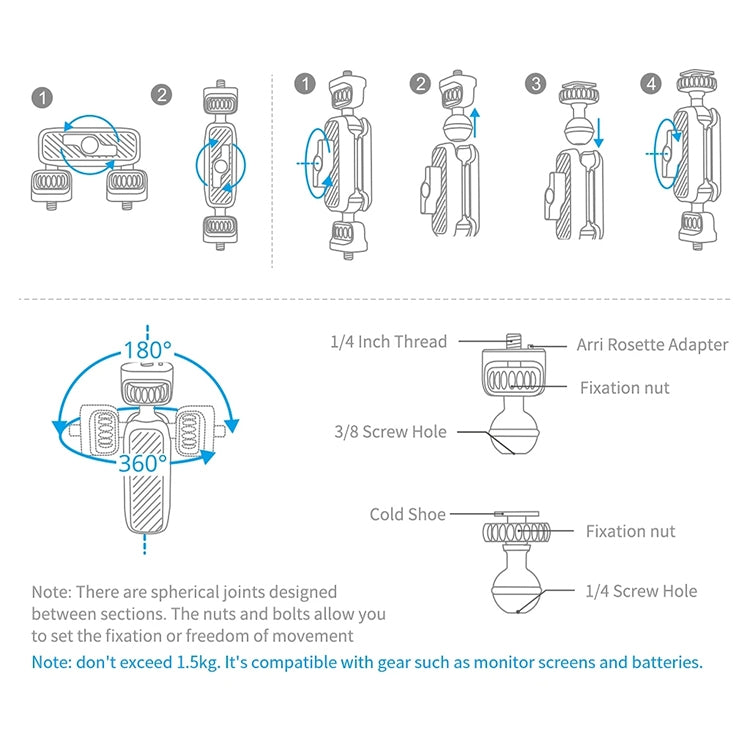 1
2
1
2
3
4

180°
360°

1/4 Inch Thread
Arri Rosette Adapter
Fixation nut
3/8 Screw Hole

Cold Shoe
Fixation nut
1/4 Screw Hole

Note: There are spherical joints designed between sections. The nuts and bolts allow you to set the fixation or freedom of movement

Note: don't exceed 1.5kg. It's compatible with gear such as monitor screens and batteries.