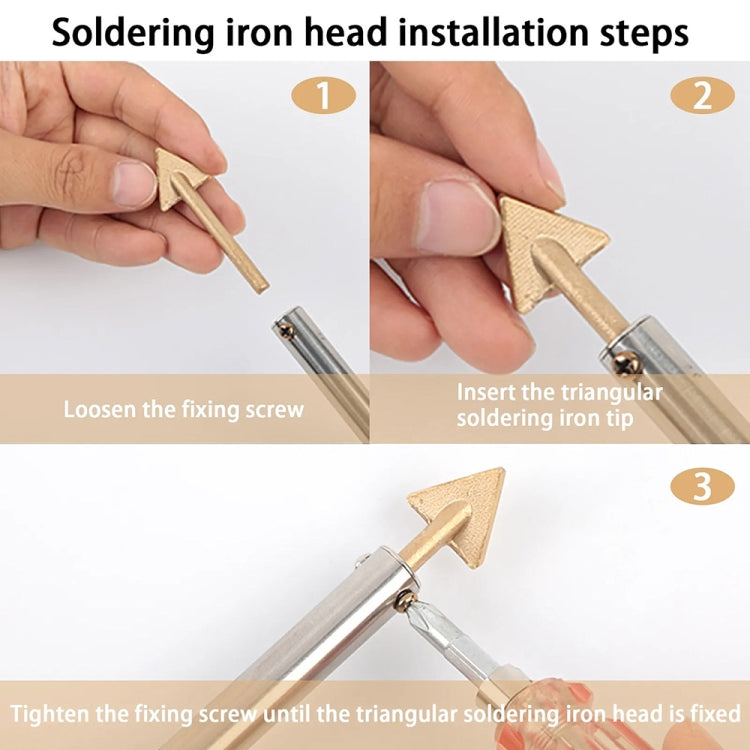 Soldering iron head installation steps

1

Loosen the fixing screw

2

Insert the triangular soldering iron tip

3

Tighten the fixing screw until the triangular soldering iron head is fixed